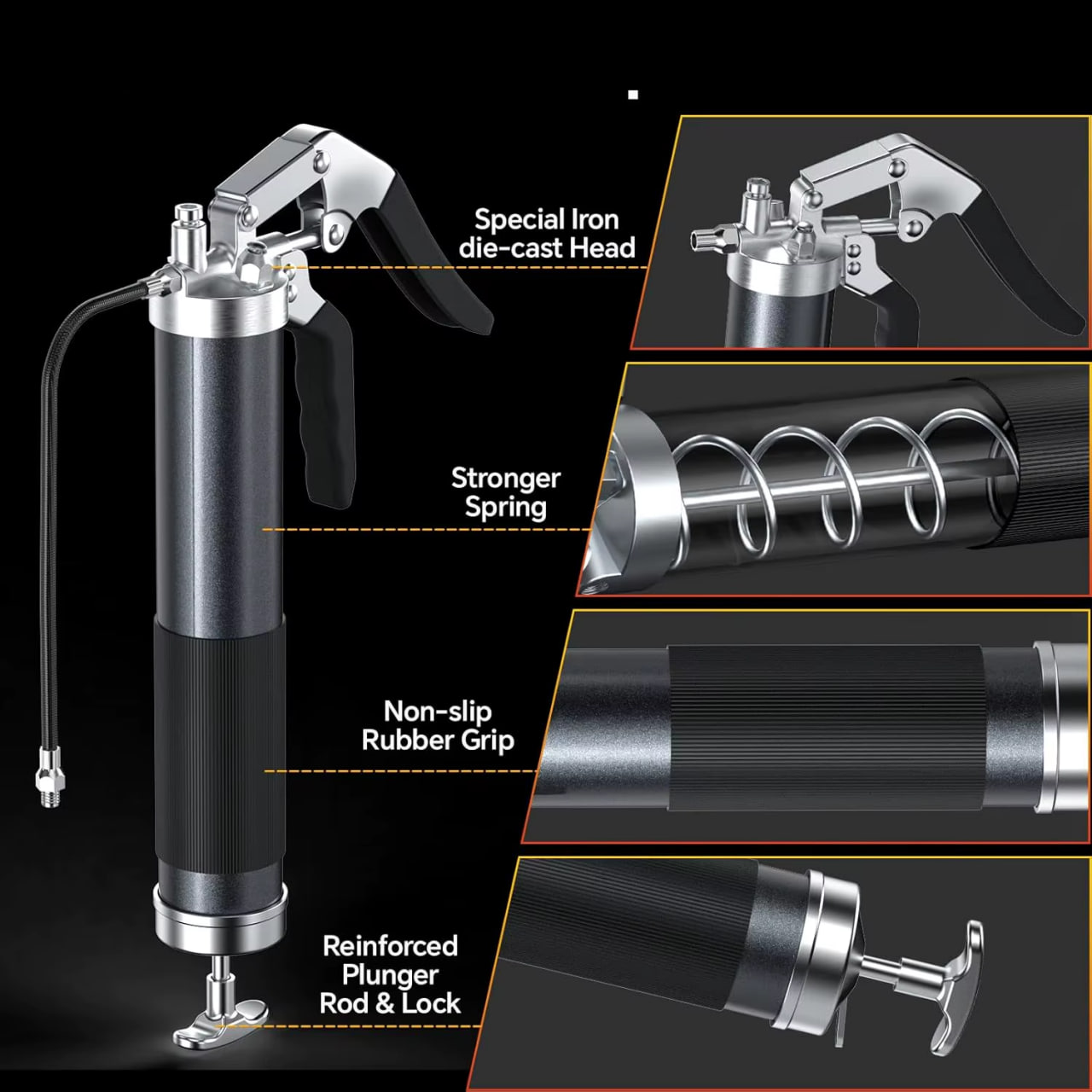 Special Iron die-cast Head

Stronger Spring

Non-slip Rubber Grip

Reinforced Plunger Rod & Lock