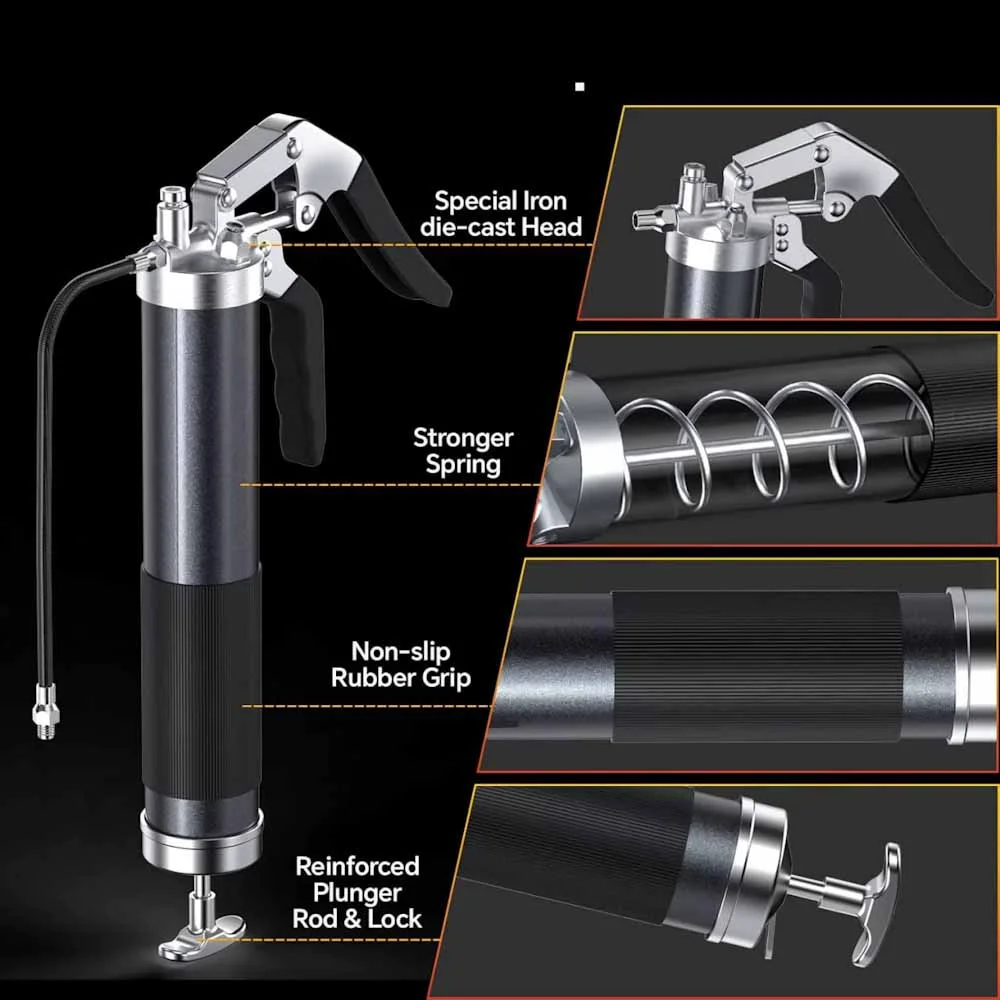 Special Iron die-cast Head

Stronger Spring

Non-slip Rubber Grip

Reinforced Plunger Rod & Lock